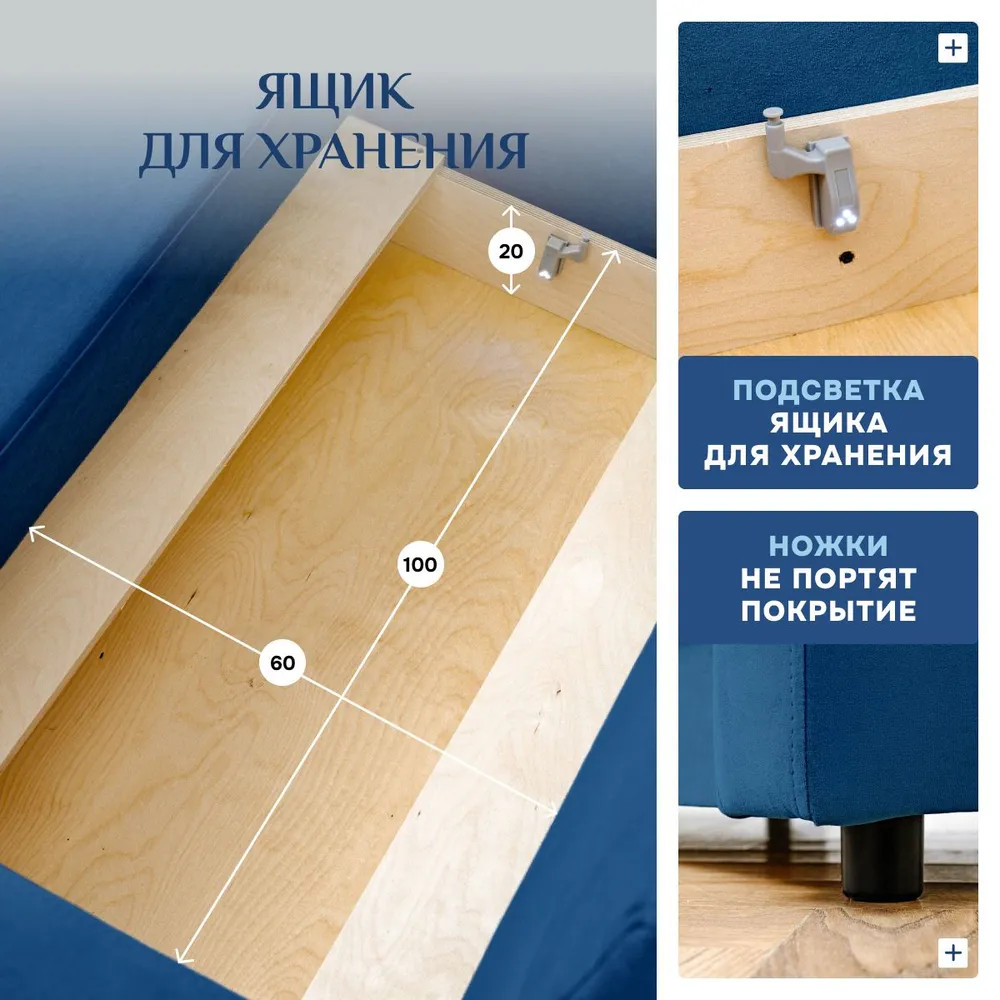 ЯЩИК
ДЛЯ ХРАНЕНИЯ

20

100

60

+

ПОДСВЕТКА
ЯЩИКА
ДЛЯ ХРАНЕНИЯ

НОЖКИ
НЕ ПОРТЯТ
ПОКРЫТИЕ

+