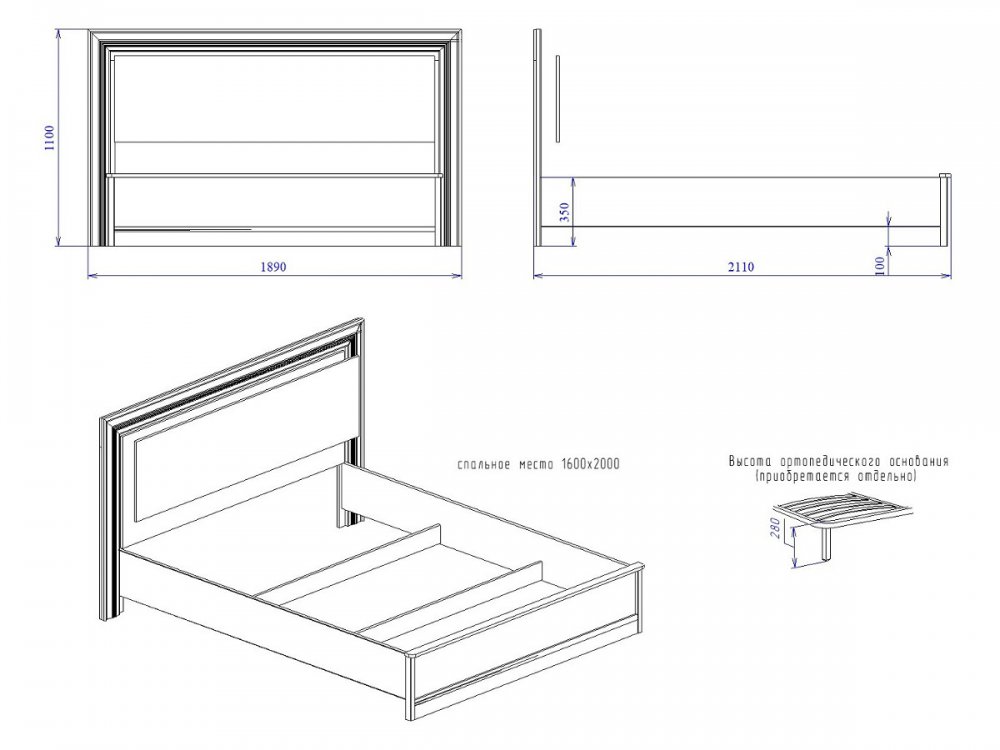 1100

1890

350

100

2110

спальное место 1600х2000

Высота ортопедического основания (приобретается отдельно)

280