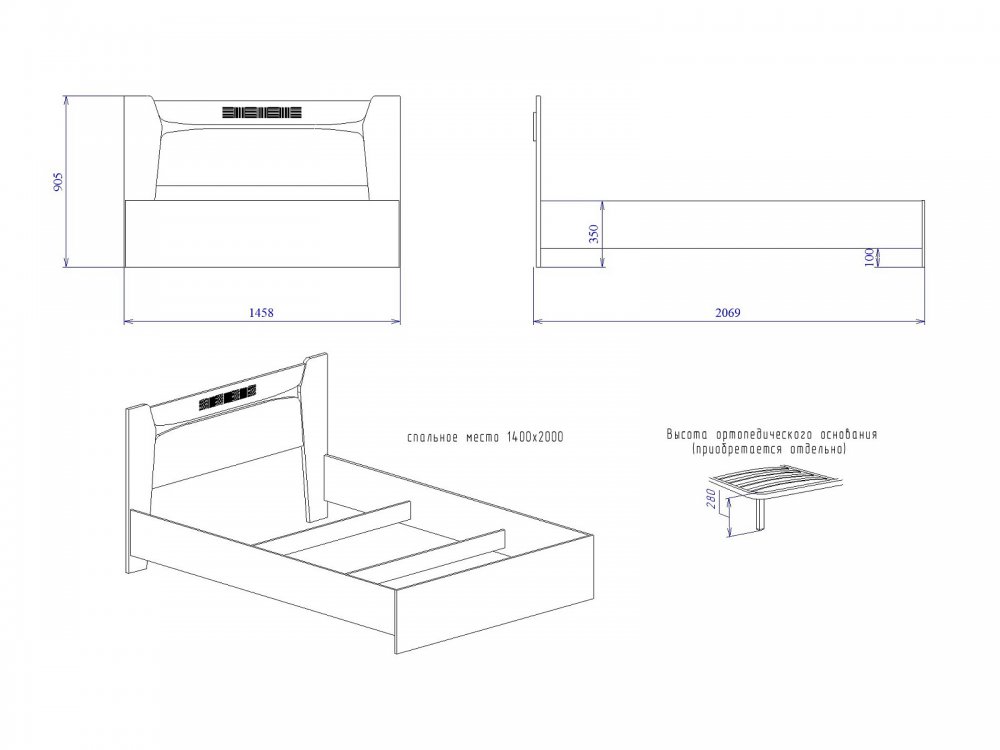 905

1458

350

100

2069

спальное место 1400х2000

Высота ортопедического основания
(приобретается отдельно)

280